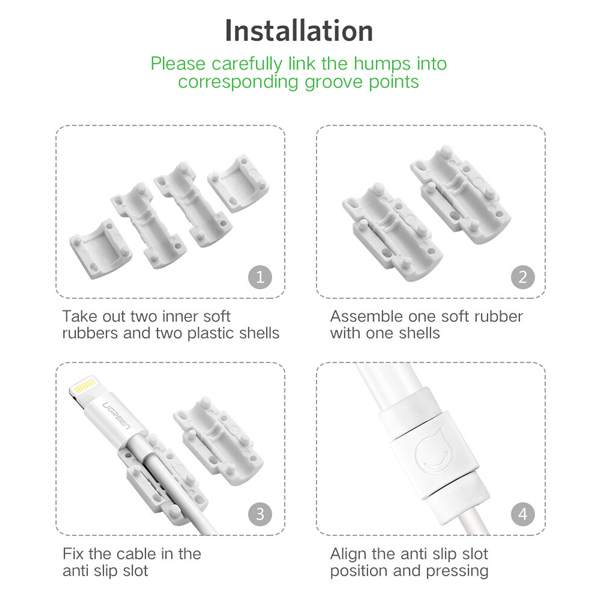 Installation

Please carefully link the humps into corresponding groove points

1

Take out two inner soft rubbers and two plastic shells

2

Assemble one soft rubber with one shells

UGREEN

3

Fix the cable in the anti slip slot

4

Align the anti slip slot position and pressing