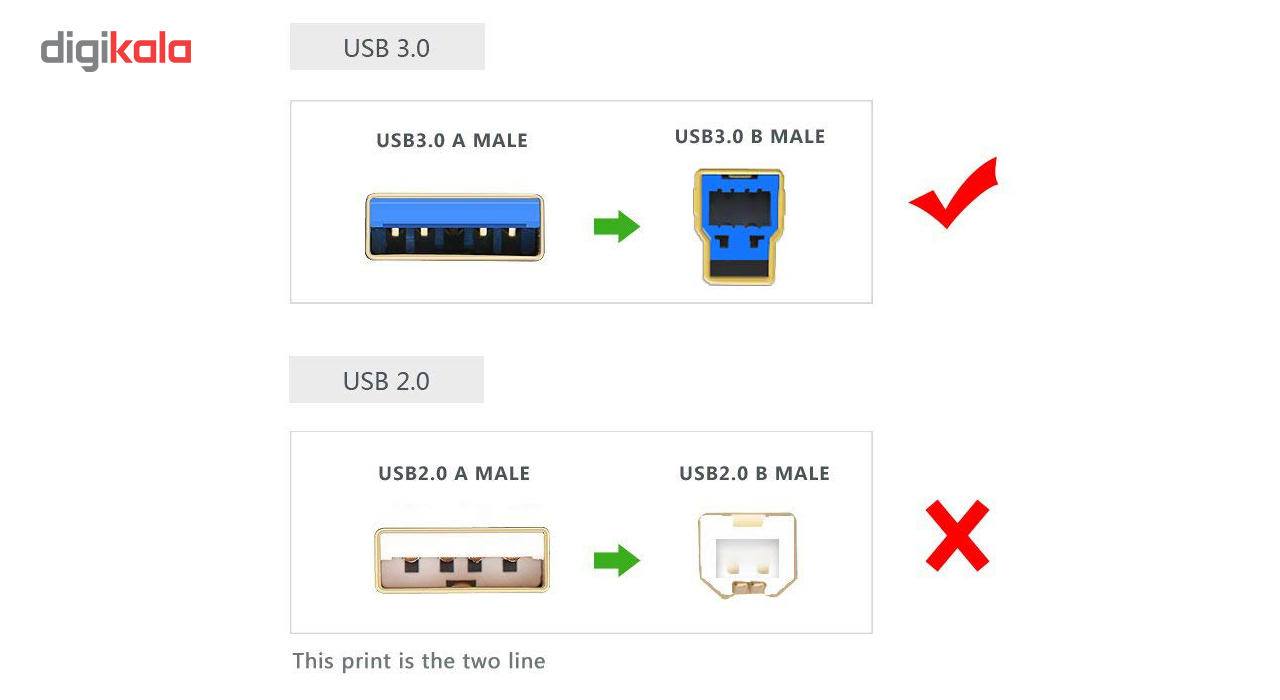 digikala

USB 3.0

USB3.0 A MALE

USB3.0 B MALE

USB 2.0

USB2.0 A MALE

USB2.0 B MALE

This print is the two line